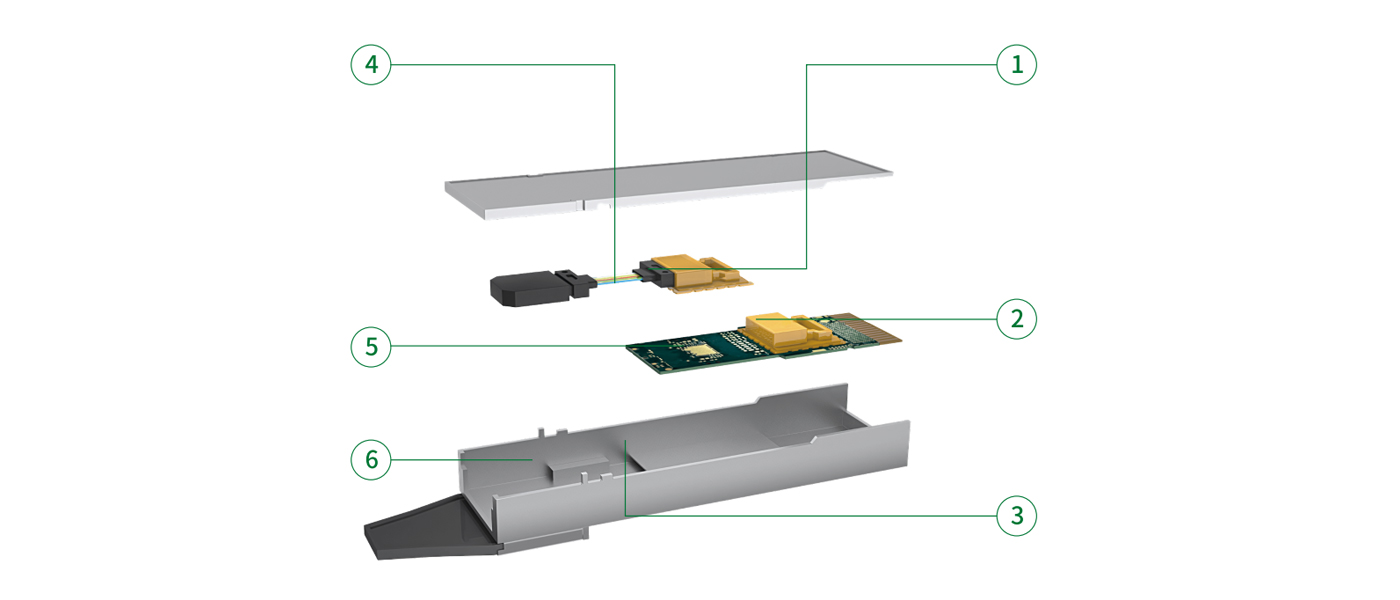 4
1
2
5
6
3