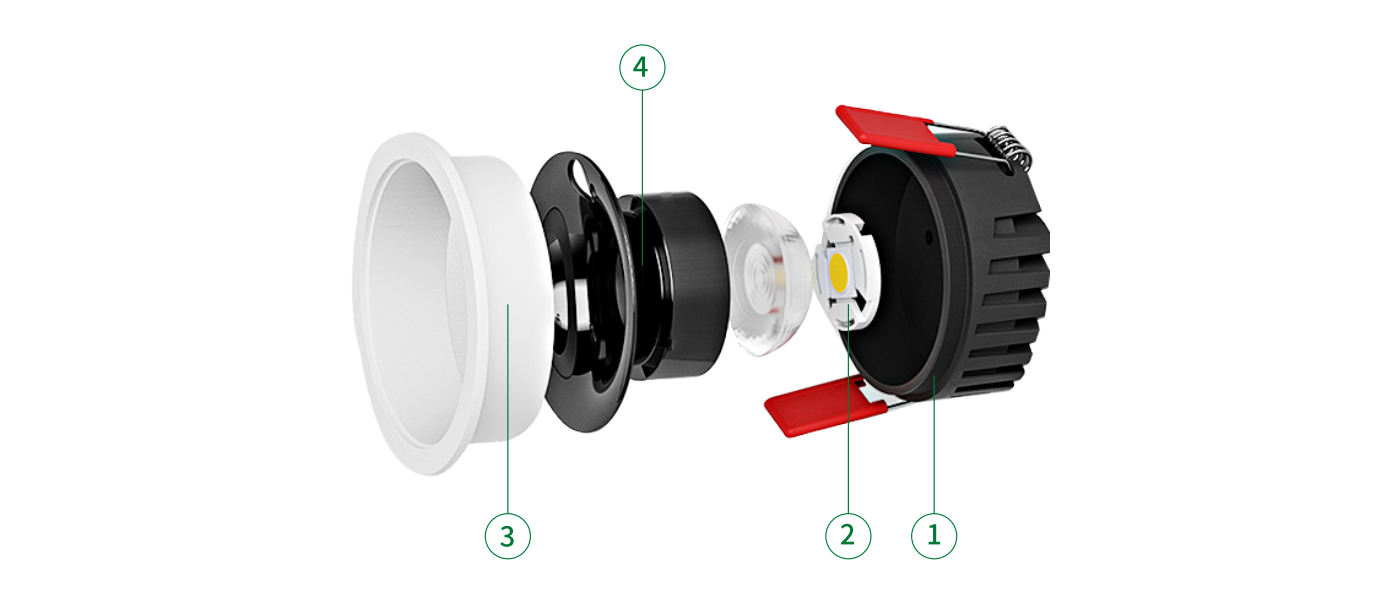 4

3

2

1