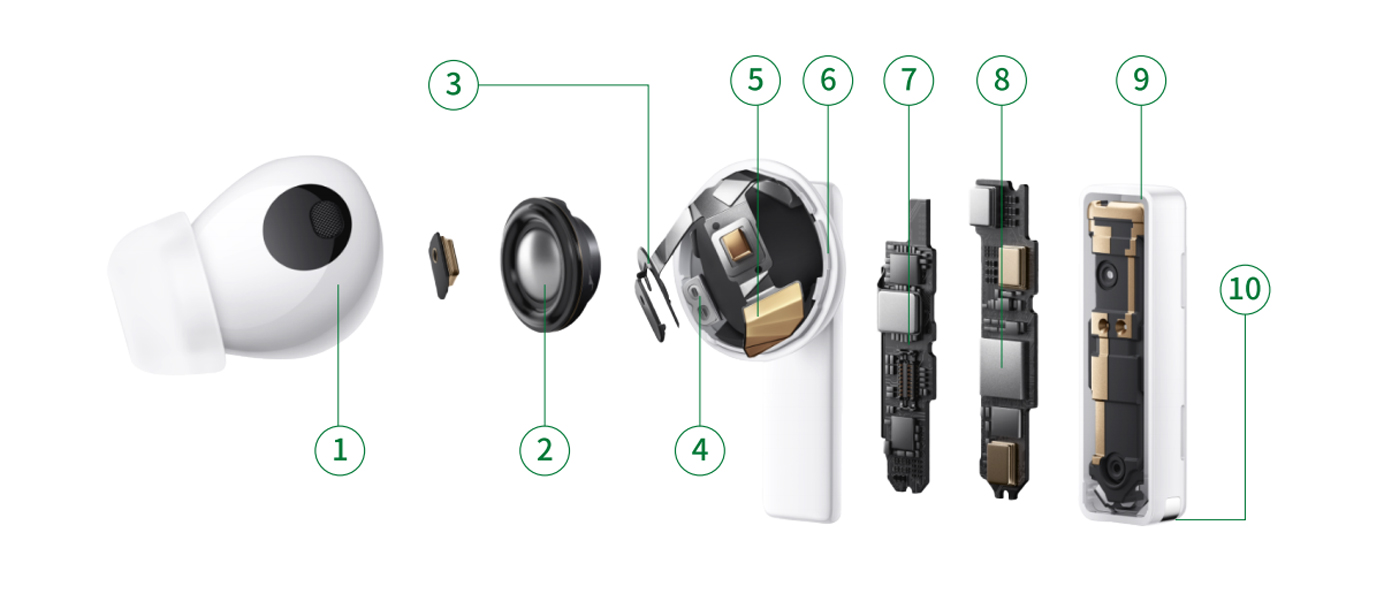 3
5
6
7
8
9
10
1
2
4